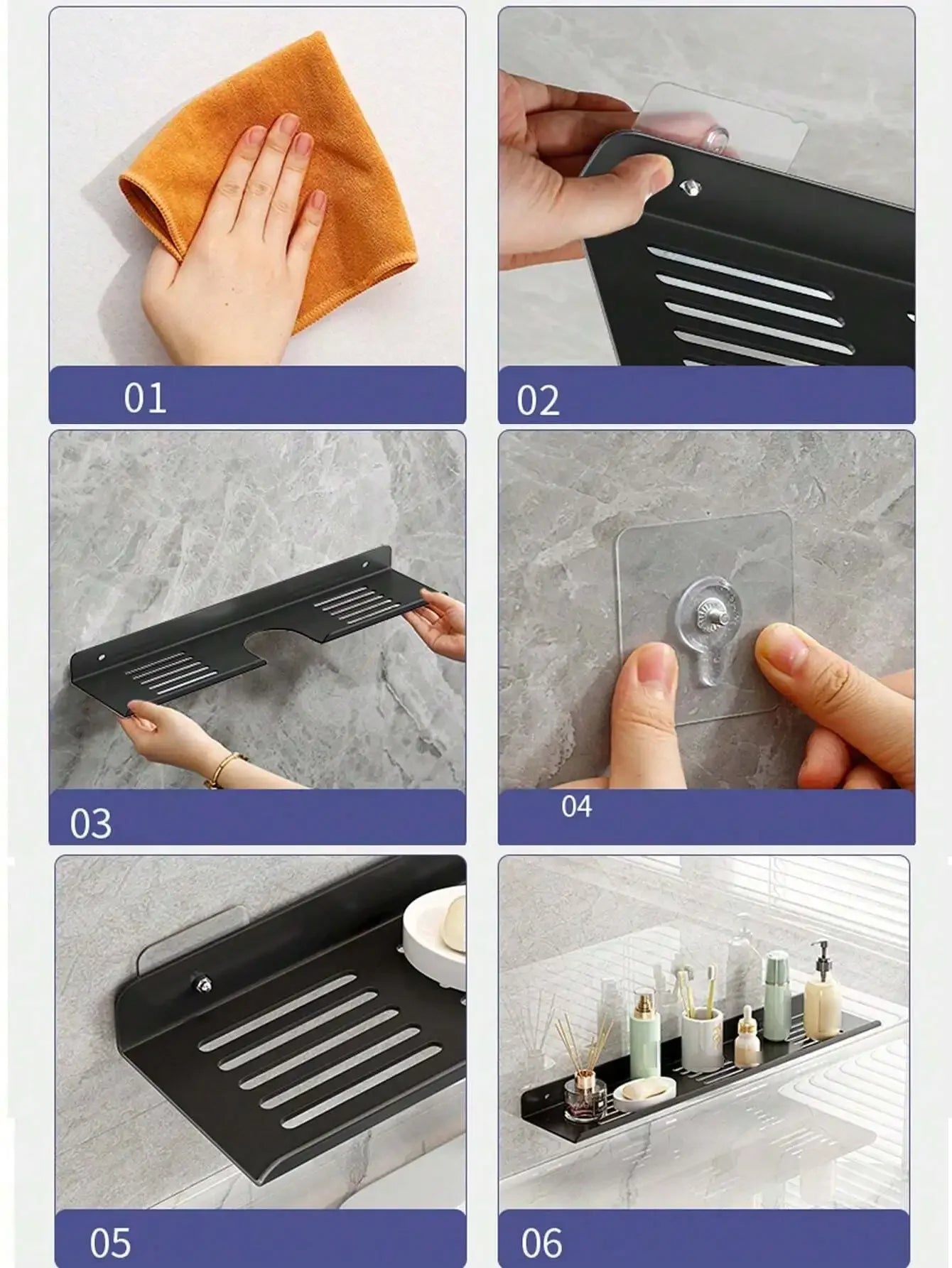 01

02

03

04

05

06